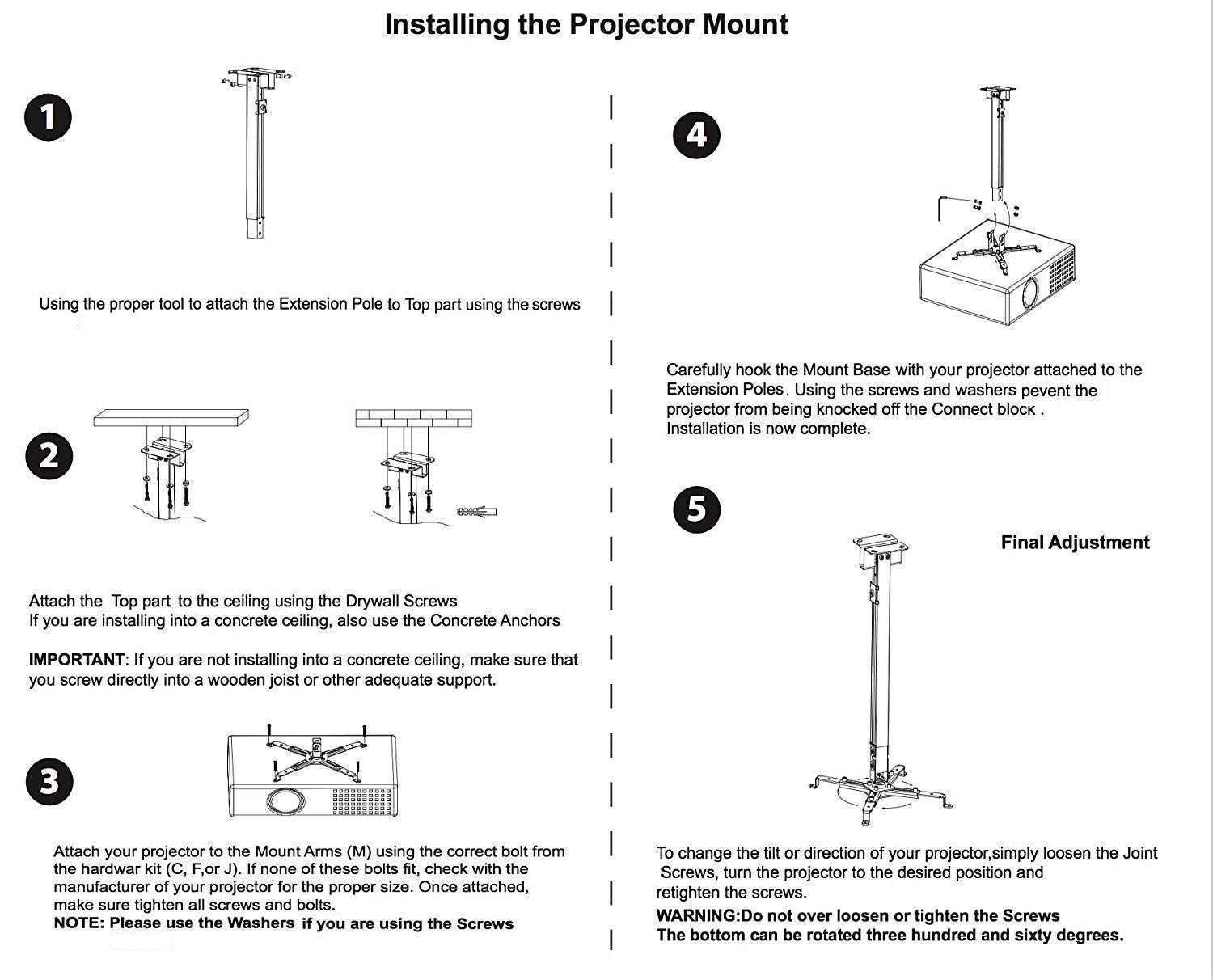 Installing the Projector Mount

1

Using the proper tool to attach the Extension Pole to Top part using the screws

2

Attach the Top part to the ceiling using the Drywall Screws
If you are installing into a concrete ceiling, also use the Concrete Anchors

IMPORTANT: If you are not installing into a concrete ceiling, make sure that you screw directly into a wooden joist or other adequate support.

3

Attach your projector to the Mount Arms (M) using the correct bolt from the hardwar kit (C, F,or J). If none of these bolts fit, check with the manufacturer of your projector for the proper size. Once attached, make sure tighten all screws and bolts.
NOTE: Please use the Washers if you are using the Screws

4

Carefully hook the Mount Base with your projector attached to the Extension Poles. Using the screws and washers pevent the projector from being knocked off the Connect block .
Installation is now complete.

5

Final Adjustment

To change the tilt or direction of your projector,simply loosen the Joint Screws, turn the projector to the desired position and retighten the screws.
WARNING:Do not over loosen or tighten the Screws
The bottom can be rotated three hundred and sixty degrees.